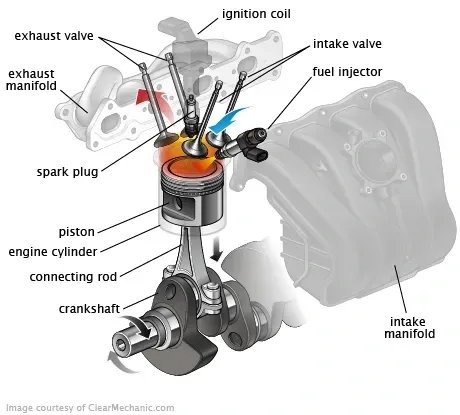 ignition coil

exhaust valve

intake valve

exhaust manifold

fuel injector

spark plug

piston

engine cylinder

connecting rod

crankshaft

intake manifold

Image courtesy of ClearMechanic.com